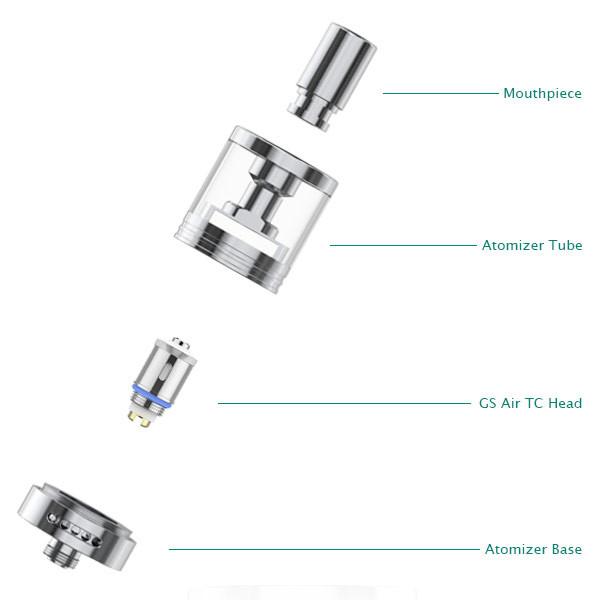 Mouthpiece

Atomizer Tube

GS Air TC Head

Atomizer Base