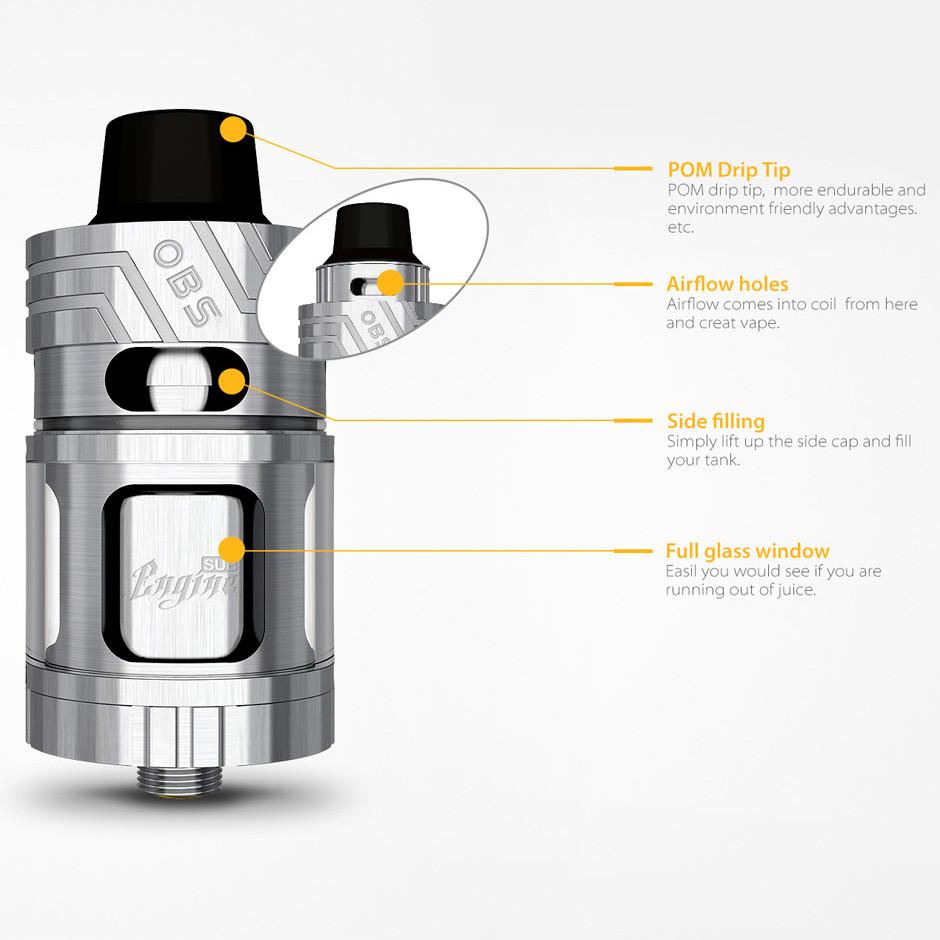 OBS

OBS

SUB Engine

POM Drip Tip
POM drip tip, more endurable and environment friendly advantages. etc.

Airflow holes
Airflow comes into coil from here and creat vape.

Side filling
Simply lift up the side cap and fill your tank.

Full glass window
Easil you would see if you are running out of juice.