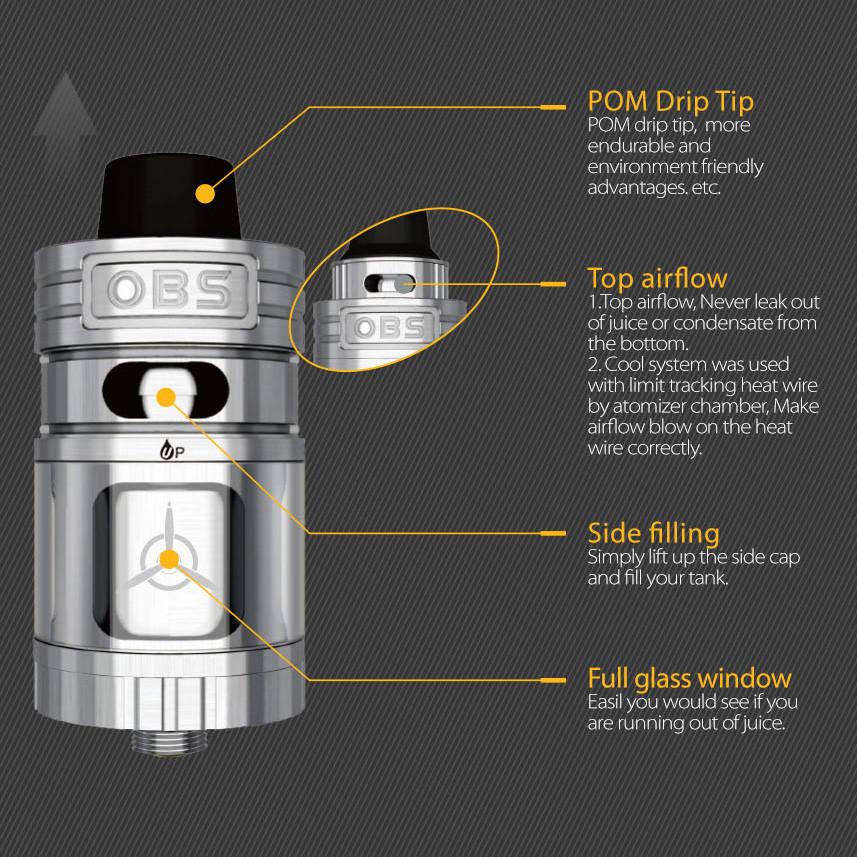 OBS

UP

OBS

POM Drip Tip
POM drip tip, more endurable and environment friendly advantages. etc.

Top airflow
1.Top airflow, Never leak out of juice or condensate from the bottom.
2. Cool system was used with limit tracking heat wire by atomizer chamber, Make airflow blow on the heat wire correctly.

Side filling
Simply lift up the side cap and fill your tank.

Full glass window
Easil you would see if you are running out of juice.