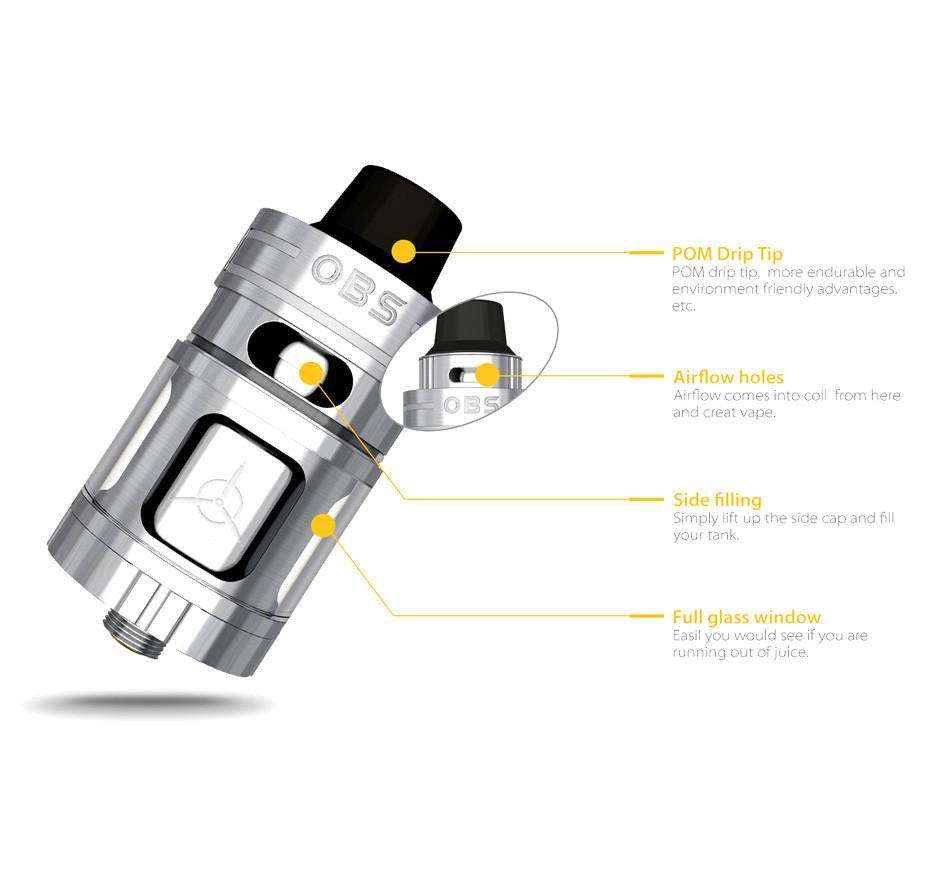 OBS

OBS

POM Drip Tip
POM drip tip, more endurable and environment friendly advantages. etc.

Airflow holes
Airflow comes into coil from here and creat vape.

Side filling
Simply lift up the side cap and fill your tank.

Full glass window
Easil you would see if you are running out of juice.