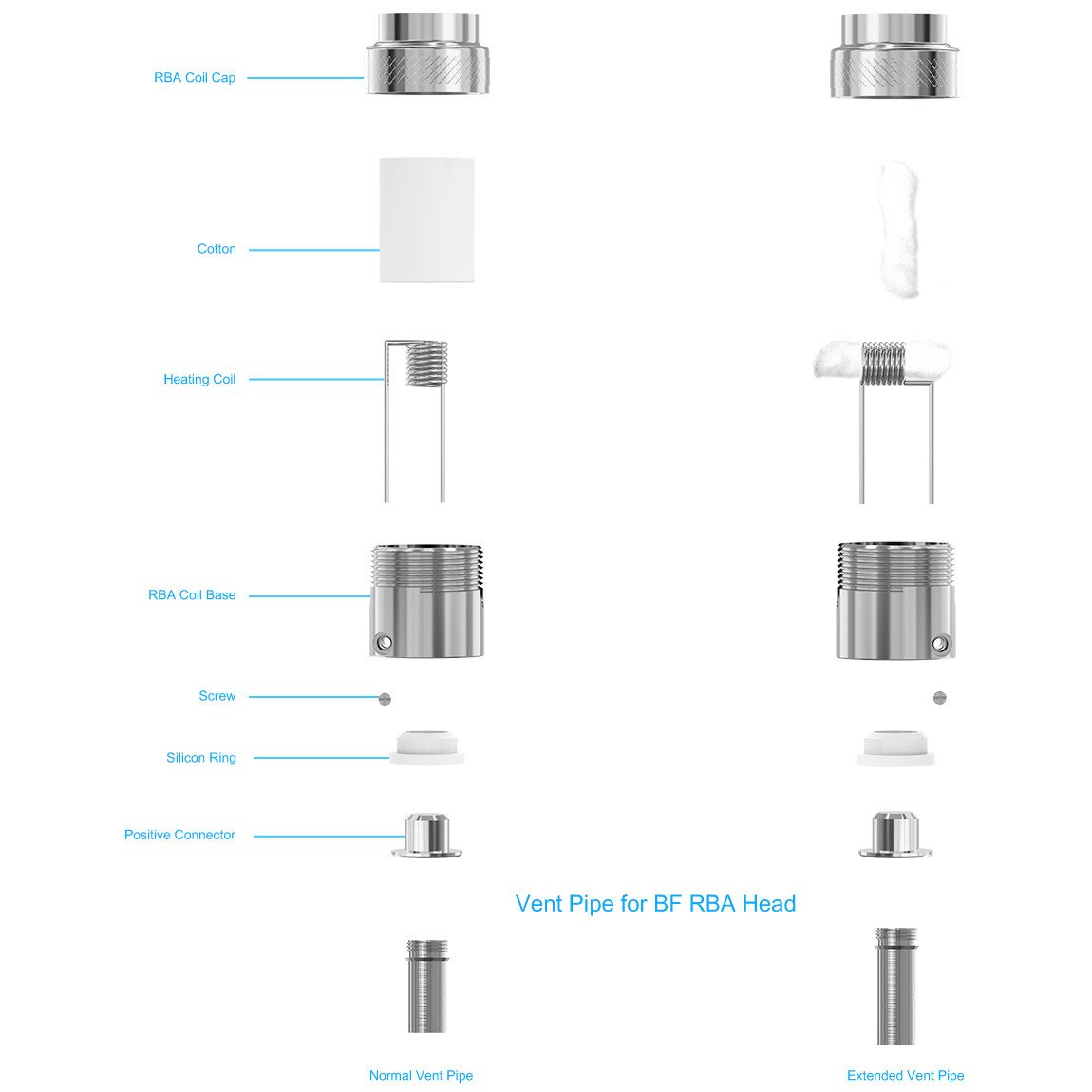 RBA Coil Cap

Cotton

Heating Coil

RBA Coil Base

Screw

Silicon Ring

Positive Connector

Vent Pipe for BF RBA Head

Normal Vent Pipe

Extended Vent Pipe