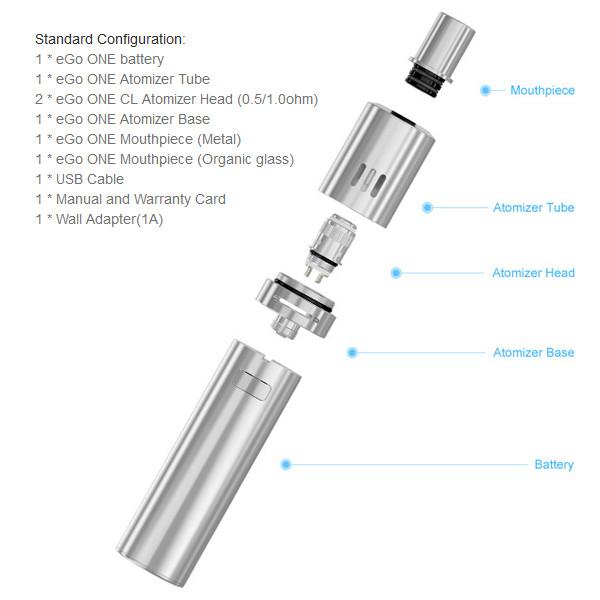 Standard Configuration:
1 * eGo ONE battery
1 * eGo ONE Atomizer Tube
2 * eGo ONE CL Atomizer Head (0.5/1.0ohm)
1 * eGo ONE Atomizer Base
1 * eGo ONE Mouthpiece (Metal)
1 * eGo ONE Mouthpiece (Organic glass)
1 * USB Cable
1 * Manual and Warranty Card
1 * Wall Adapter(1A)

Mouthpiece

Atomizer Tube

Atomizer Head

Atomizer Base

Battery