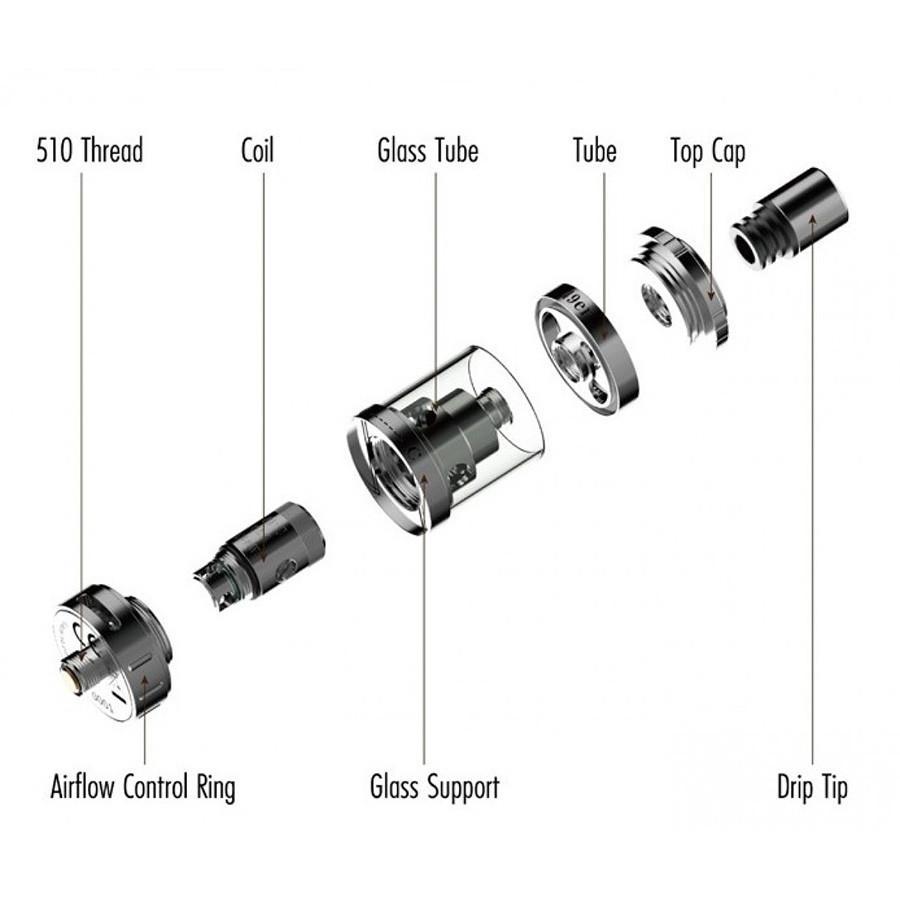 510 Thread
Coil
Glass Tube
Tube
Top Cap
Airflow Control Ring
Glass Support
Drip Tip