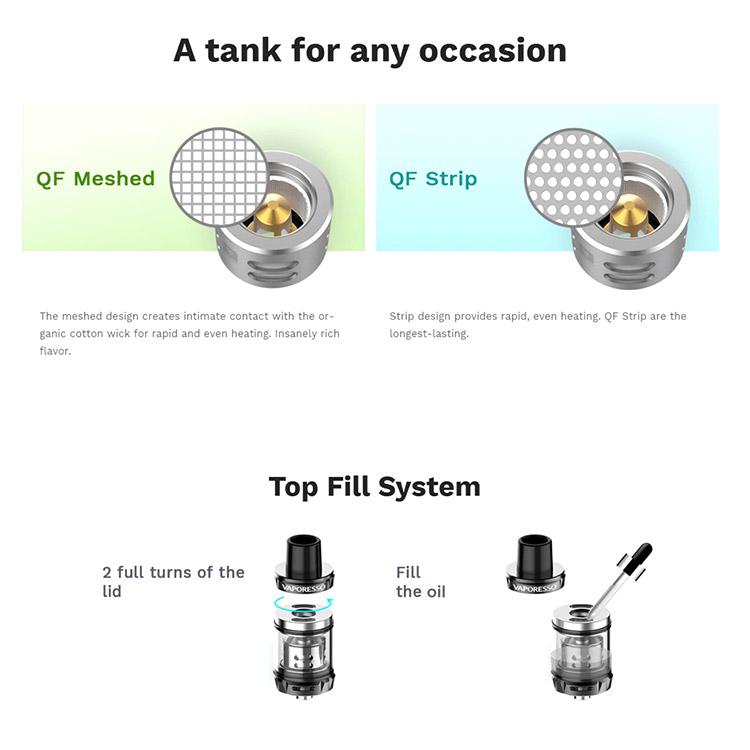 A tank for any occasion

QF Meshed

The meshed design creates intimate contact with the organic cotton wick for rapid and even heating. Insanely rich flavor.

QF Strip

Strip design provides rapid, even heating. QF Strip are the longest-lasting.

Top Fill System

2 full turns of the lid

VAPORESSO

Fill the oil

VAPORESSO