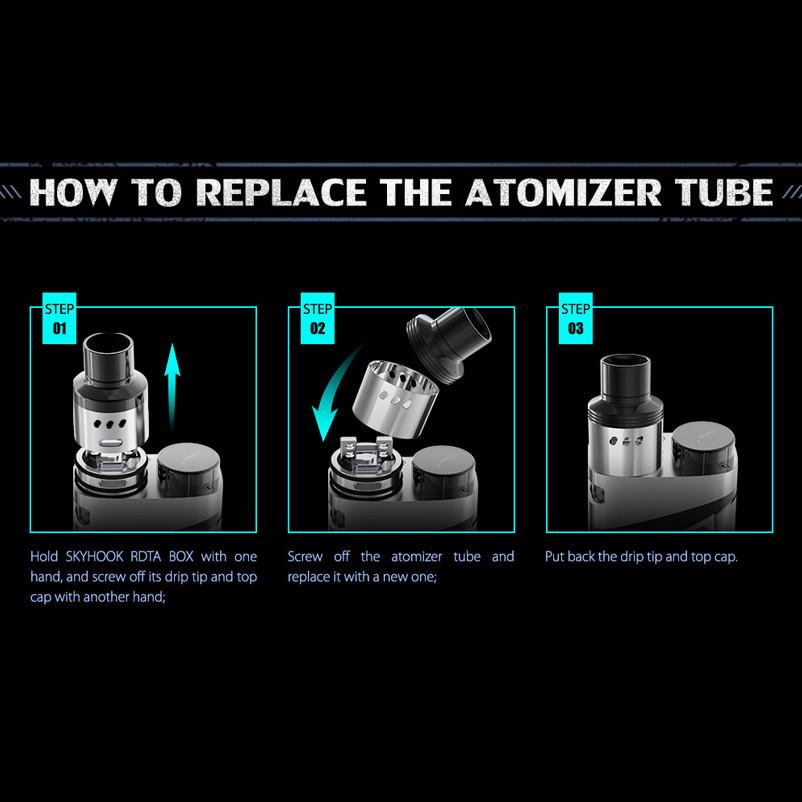 HOW TO REPLACE THE ATOMIZER TUBE

STEP 01

Hold SKYHOOK RDTA BOX with one hand, and screw off its drip tip and top cap with another hand;

STEP 02

Screw off the atomizer tube and replace it with a new one;

STEP 03

Put back the drip tip and top cap.