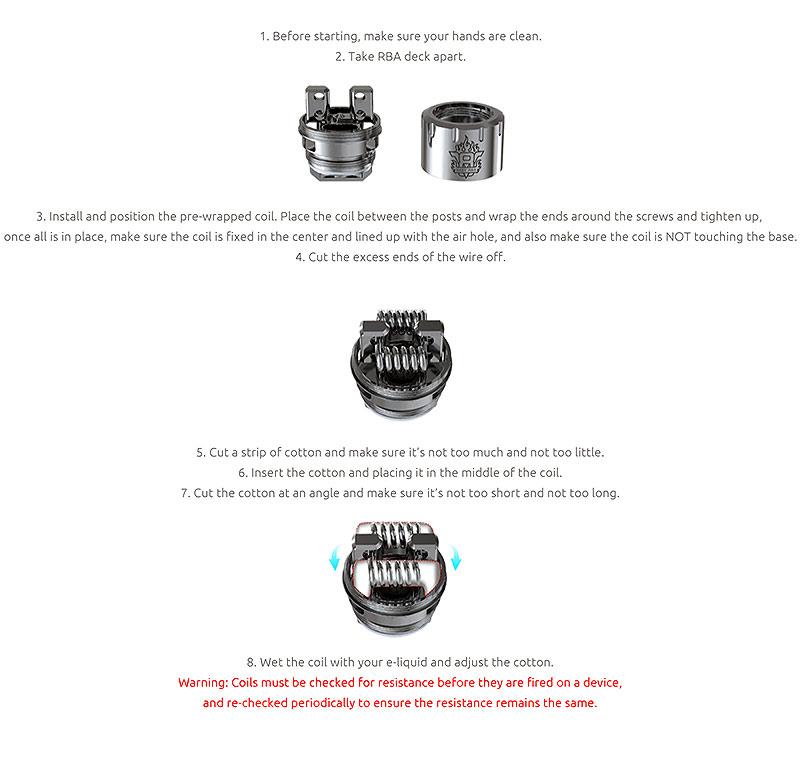 1. Before starting, make sure your hands are clean.
2. Take RBA deck apart.

3. Install and position the pre-wrapped coil. Place the coil between the posts and wrap the ends around the screws and tighten up, once all is in place, make sure the coil is fixed in the center and lined up with the air hole, and also make sure the coil is NOT touching the base.
4. Cut the excess ends of the wire off.

5. Cut a strip of cotton and make sure it's not too much and not too little.
6. Insert the cotton and placing it in the middle of the coil.
7. Cut the cotton at an angle and make sure it's not too short and not too long.

8. Wet the coil with your e-liquid and adjust the cotton.
Warning: Coils must be checked for resistance before they are fired on a device, and re-checked periodically to ensure the resistance remains the same.