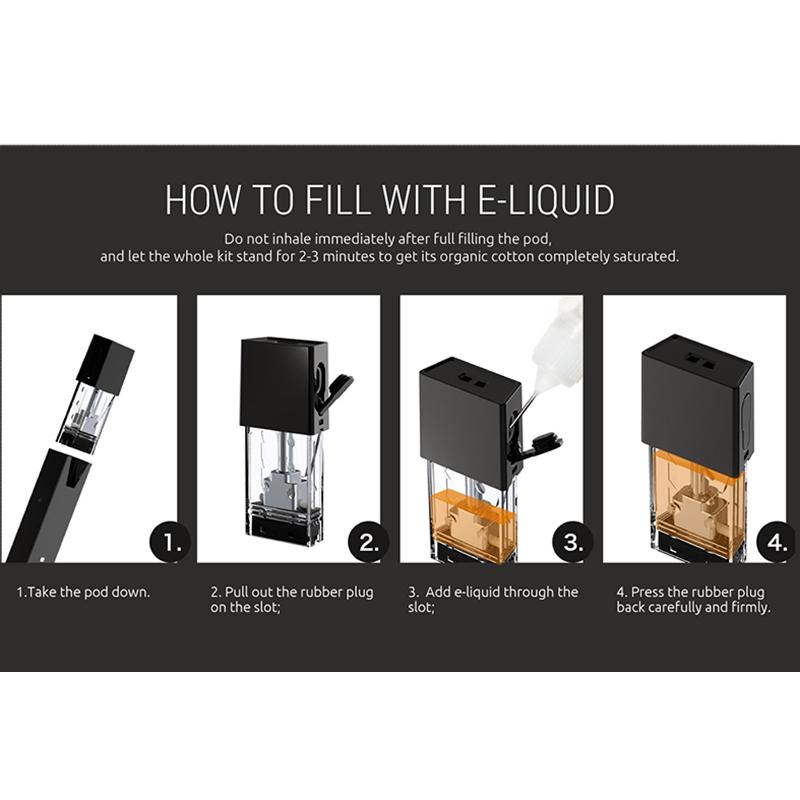 HOW TO FILL WITH E-LIQUID

Do not inhale immediately after full filling the pod, and let the whole kit stand for 2-3 minutes to get its organic cotton completely saturated.

1.

2.

3.

4.

1.Take the pod down.

2. Pull out the rubber plug on the slot;

3. Add e-liquid through the slot;

4. Press the rubber plug back carefully and firmly.